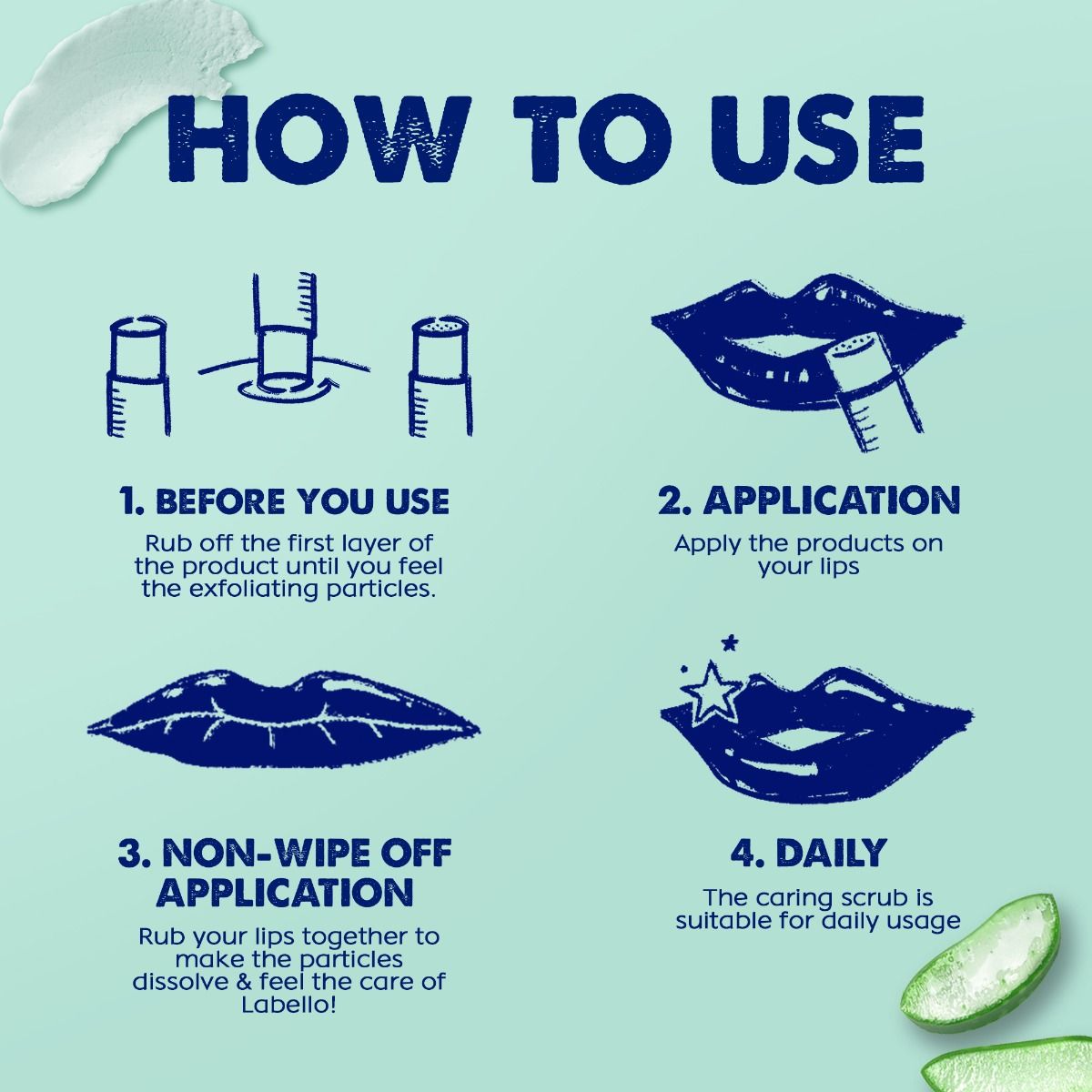 HOW TO USE

1. BEFORE YOU USE
Rub off the first layer of the product until you feel the exfoliating particles.

2. APPLICATION
Apply the products on your lips

3. NON-WIPE OFF APPLICATION
Rub your lips together to make the particles dissolve & feel the care of Labello!

4. DAILY
The caring scrub is suitable for daily usage