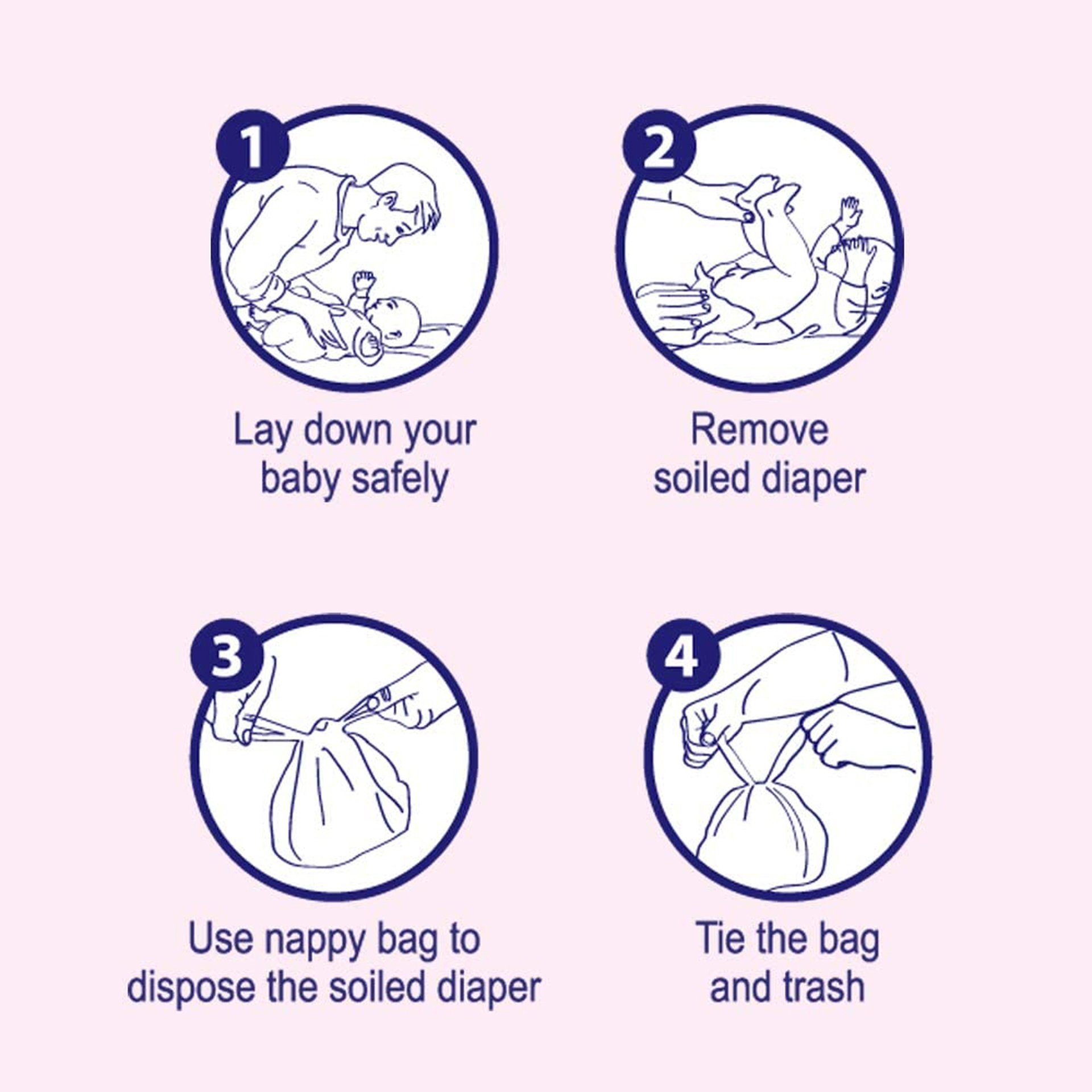 1

Lay down your baby safely

2

Remove soiled diaper

3

Use nappy bag to dispose the soiled diaper

4

Tie the bag and trash